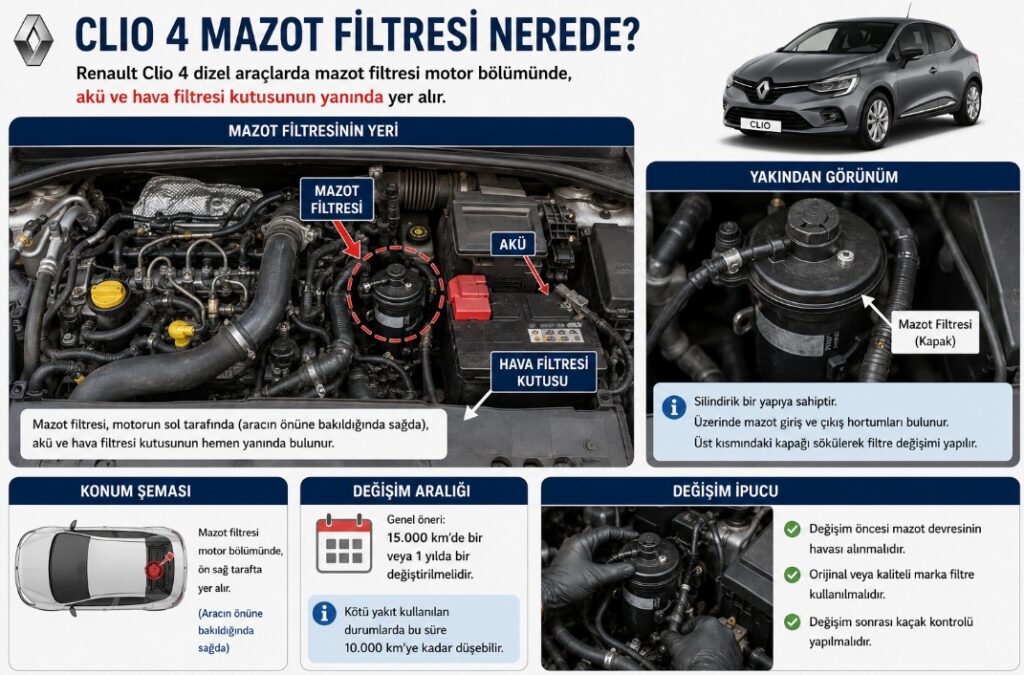 CLIO 4 MAZOT FİLTRESİ NEREDE?

Renault Clio 4 dizel araçlarda mazot filtresi motor bölümünde, akü ve hava filtresi kutusunun yanında yer alır.

CLIO

MAZOT FİLTRESİNİN YERİ

MAZOT FİLTRESİ

AKÜ

HAVA FİLTRESİ KUTUSU

Mazot filtresi, motorun sol tarafında (aracın önüne bakıldığında sağda), akü ve hava filtresi kutusunun hemen yanında bulunur.

YAKINDAN GÖRÜNÜM

Mazot Filtresi (Kapak)

Silindirik bir yapıya sahiptir.
Üzerinde mazot giriş ve çıkış hortumları bulunur.
Üst kısmındaki kapağı sökülerek filtre değişimi yapılır.

KONUM ŞEMASI

Mazot filtresi motor bölümünde, ön sağ tarafta yer alır.

(Aracın önüne bakıldığında sağda)

DEĞİŞİM ARALIĞI

Genel öneri:
15.000 km'de bir veya 1 yılda bir değiştirilmelidir.

Kötü yakıt kullanılan durumlarda bu süre 10.000 km'ye kadar düşebilir.

DEĞİŞİM İPUCU

Değişim öncesi mazot devresinin havası alınmalıdır.

Orijinal veya kaliteli marka filtre kullanılmalıdır.

Değişim sonrası kaçak kontrolü yapılmalıdır.